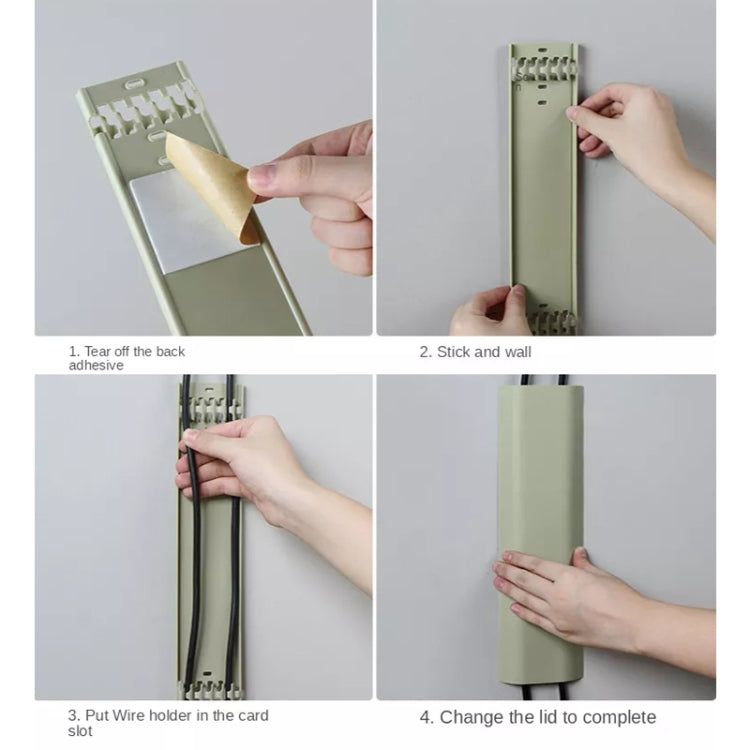 1. Tear off the back adhesive

2. Stick and wall

3. Put Wire holder in the card slot

4. Change the lid to complete