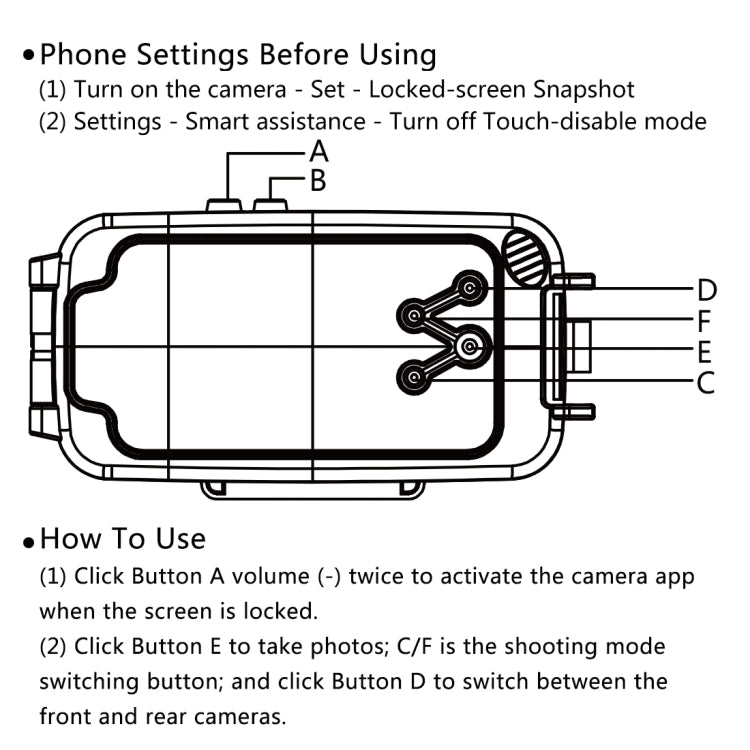 • Phone Settings Before Using
(1) Turn on the camera - Set - Locked-screen Snapshot
(2) Settings - Smart assistance - Turn off Touch-disable mode

A
B
D
F
E
C

• How To Use
(1) Click Button A volume (-) twice to activate the camera app when the screen is locked.
(2) Click Button E to take photos; C/F is the shooting mode switching button; and click Button D to switch between the front and rear cameras.