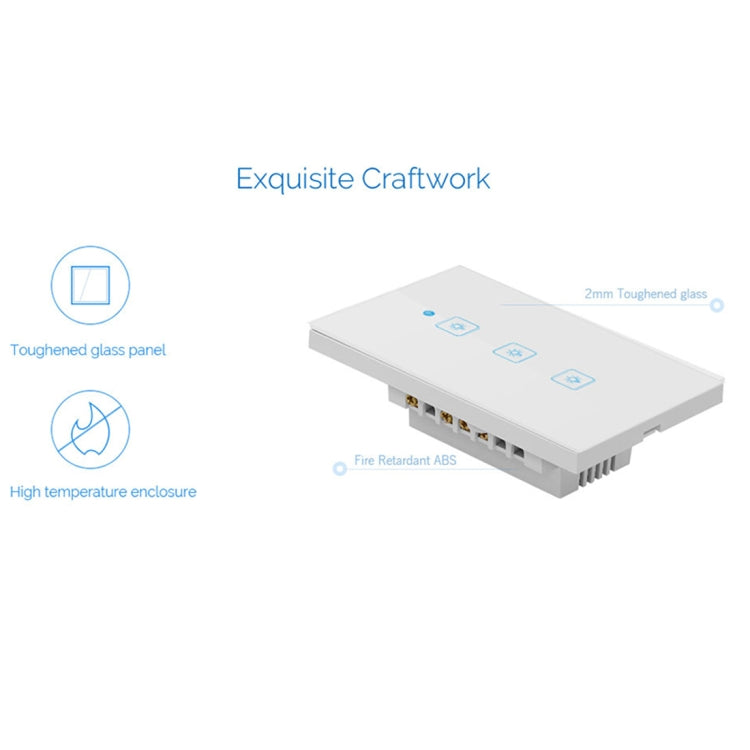 Exquisite Craftwork

Toughened glass panel

High temperature enclosure

2mm Toughened glass

Fire Retardant ABS