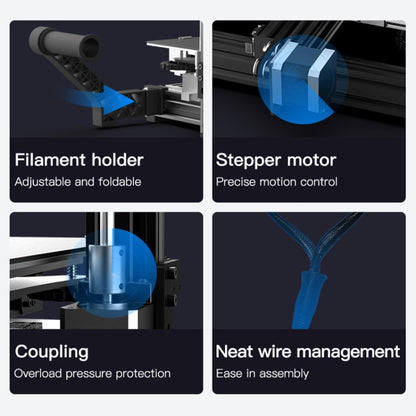 Filament holder
Adjustable and foldable

Stepper motor
Precise motion control

Coupling
Overload pressure protection

Neat wire management
Ease in assembly