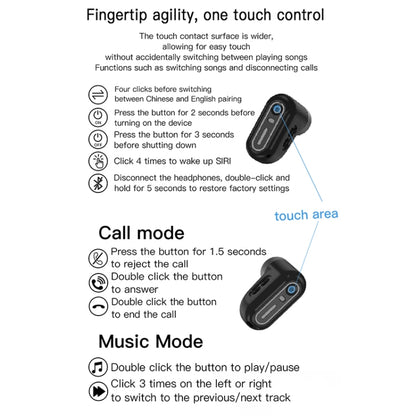 Fingertip agility, one touch control

The touch contact surface is wider, allowing for easy touch without accidentally switching between playing songs Functions such as switching songs and disconnecting calls

Four clicks before switching between Chinese and English pairing

ON Press the button for 2 seconds before turning on the device

OFF Press the button for 3 seconds before shutting down

Click 4 times to wake up SIRI

Disconnect the headphones, double-click and hold for 5 seconds to restore factory settings

touch area

Call mode

Press the button for 1.5 seconds to reject the call

Double click the button to answer

Double click the button to end the call

Music Mode

Double click the button to play/pause

Click 3 times on the left or right to switch to the previous/next track