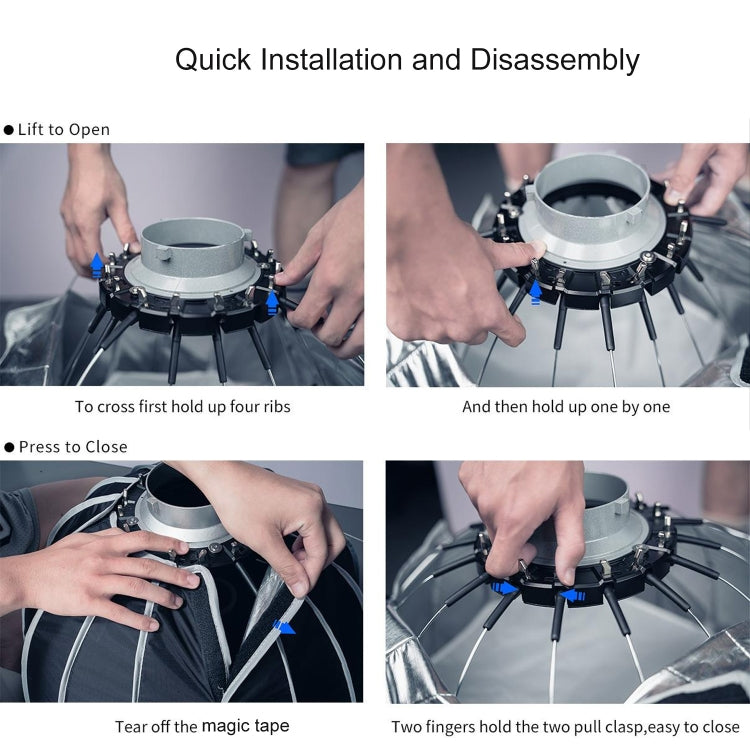 Quick Installation and Disassembly

● Lift to Open

To cross first hold up four ribs

And then hold up one by one

● Press to Close

Tear off the magic tape

Two fingers hold the two pull clasp,easy to close