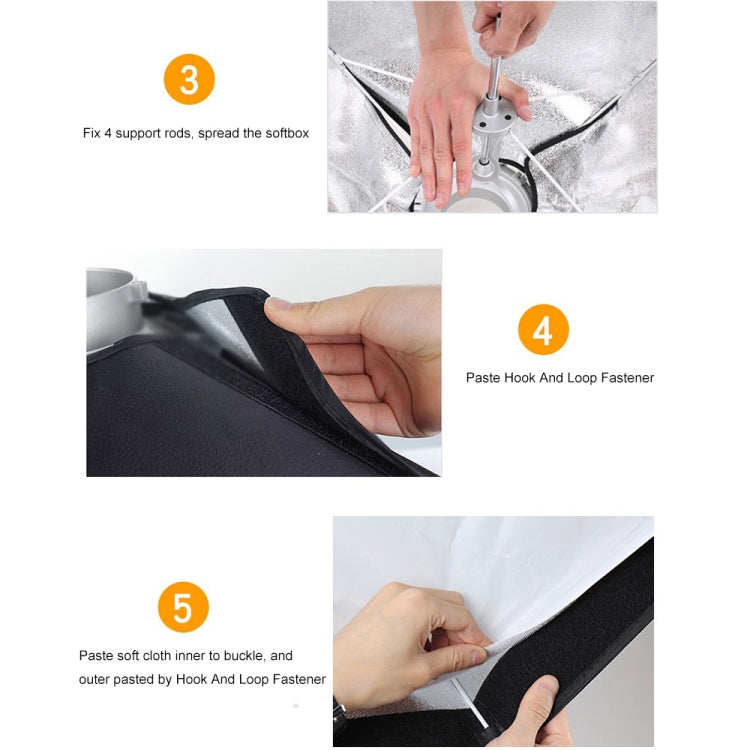 3

Fix 4 support rods, spread the softbox

4

Paste Hook And Loop Fastener

5

Paste soft cloth inner to buckle, and outer pasted by Hook And Loop Fastener